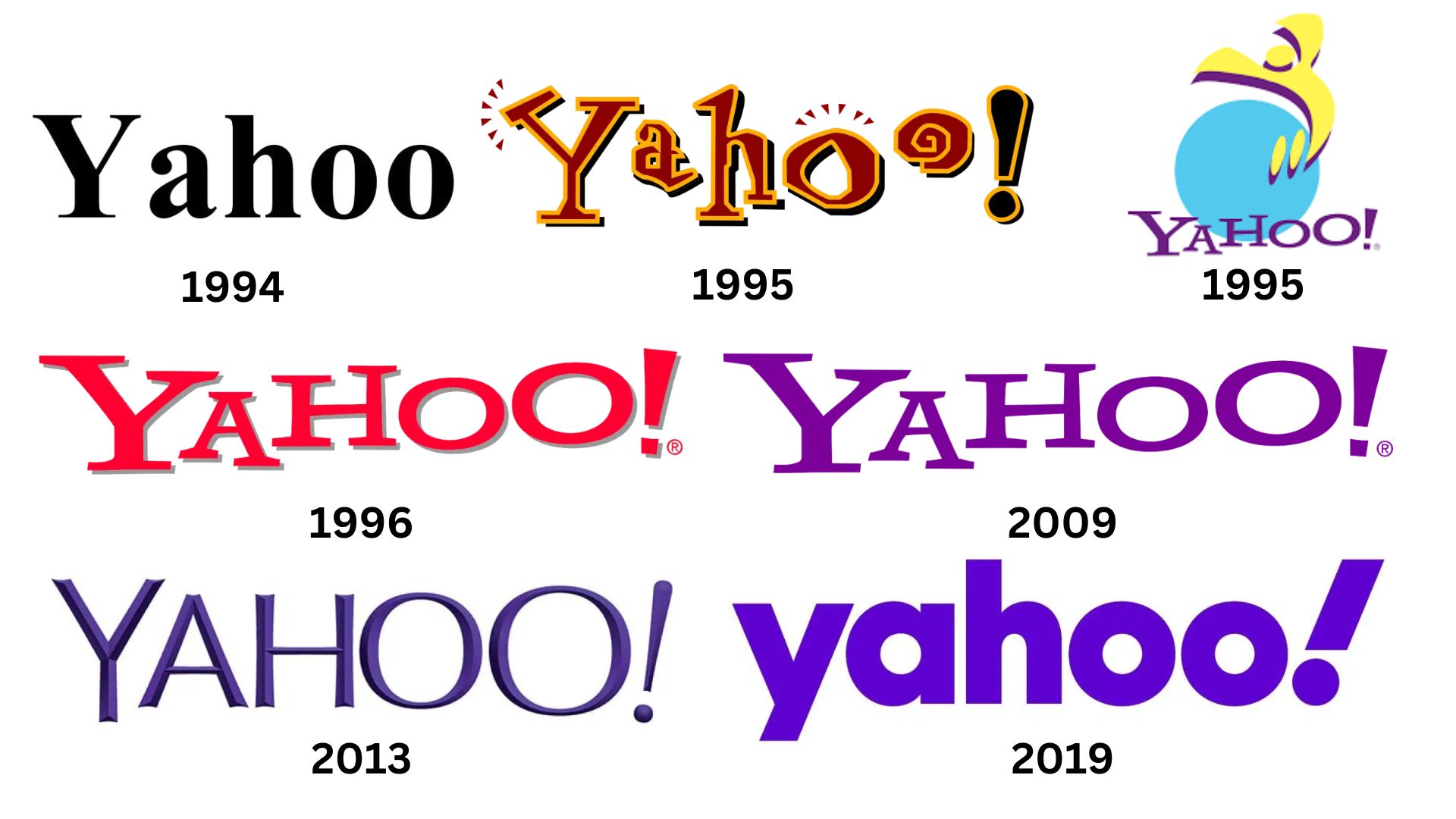 Yahoo
1994

Yahoo!
1995

YAHOO!®
1995

YAHOO!®
1996

YAHOO!®
2009

YAHOO!
2013

yahoo!
2019