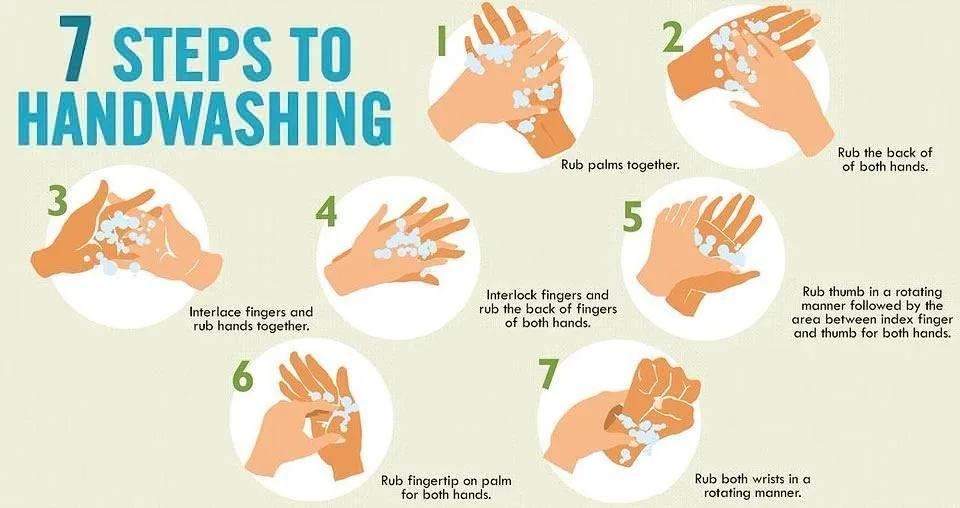 7 STEPS TO HANDWASHING

1
Rub palms together.

2
Rub the back of of both hands.

3
Interlace fingers and rub hands together.

4
Interlock fingers and rub the back of fingers of both hands.

5
Rub thumb in a rotating manner followed by the area between index finger and thumb for both hands.

6
Rub fingertip on palm for both hands.

7
Rub both wrists in a rotating manner.